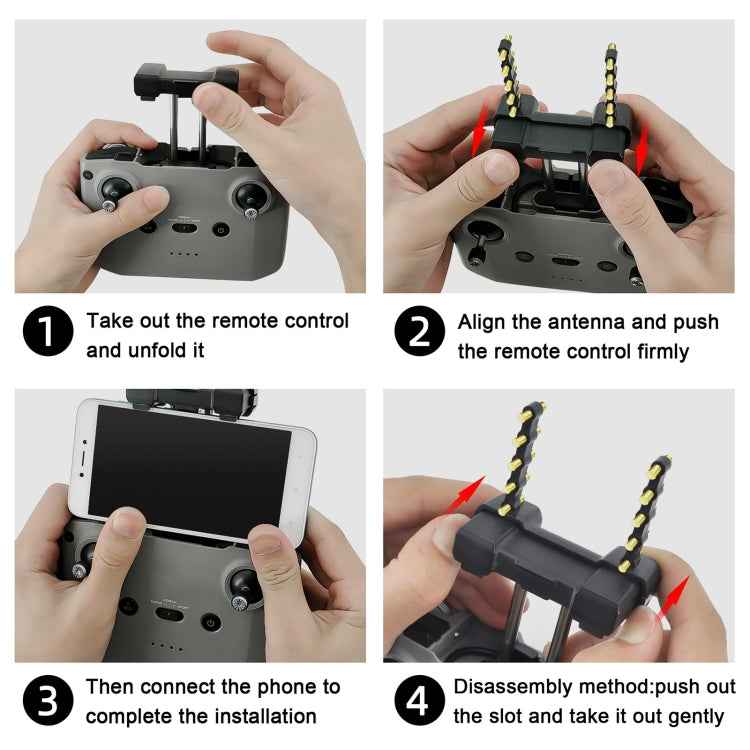 1 Take out the remote control and unfold it

2 Align the antenna and push the remote control firmly

3 Then connect the phone to complete the installation

4 Disassembly method:push out the slot and take it out gently