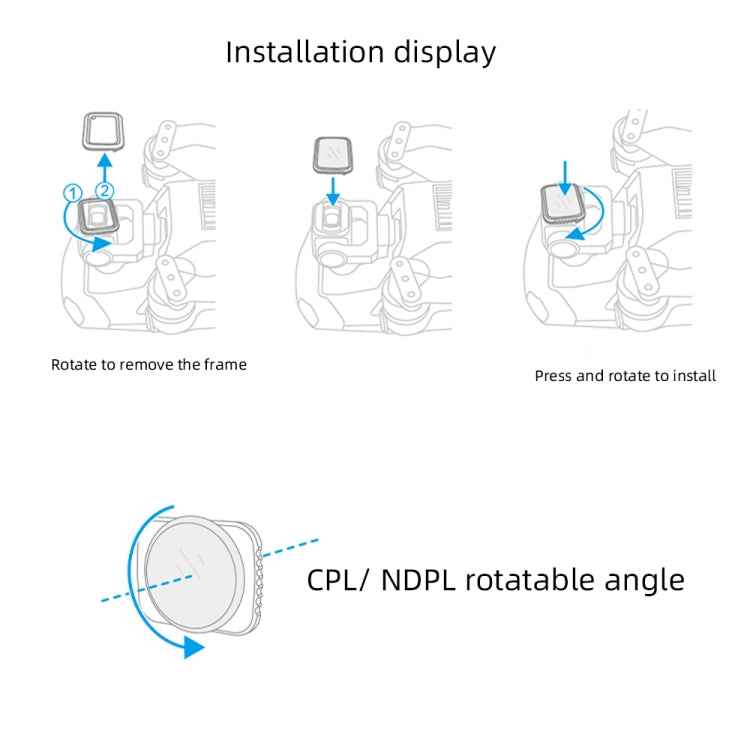 Installation display

①
②

Rotate to remove the frame

Press and rotate to install

CPL/ NDPL rotatable angle