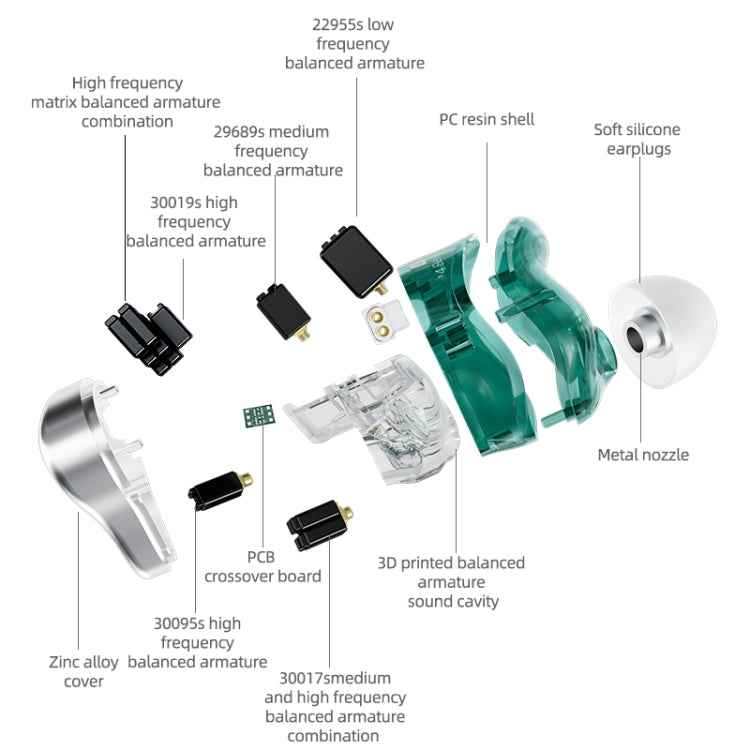 22955s low frequency balanced armature

High frequency matrix balanced armature combination

29689s medium frequency balanced armature

PC resin shell

Soft silicone earplugs

30019s high frequency balanced armature

Metal nozzle

PCB crossover board

3D printed balanced armature sound cavity

30095s high frequency balanced armature

Zinc alloy cover

30017smedium and high frequency balanced armature combination