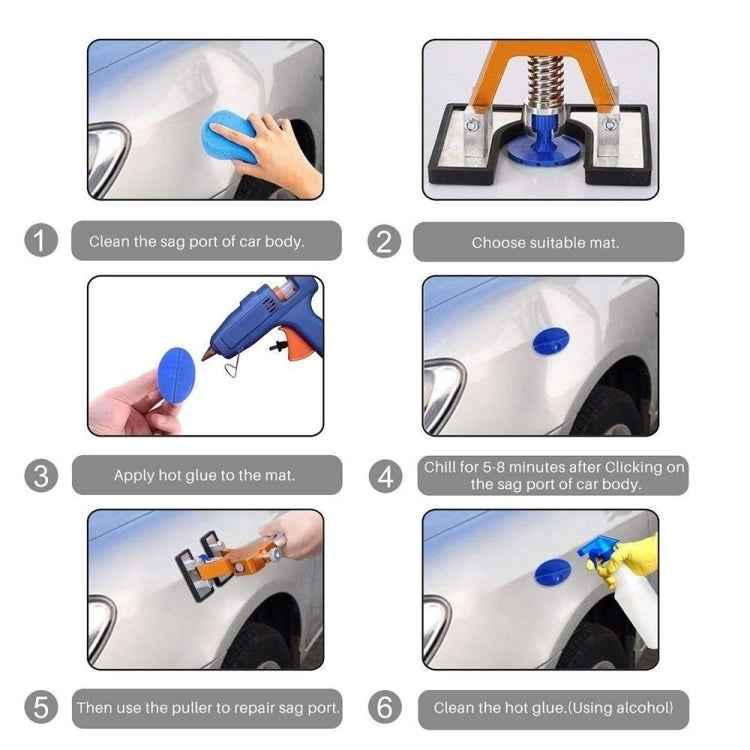 1 Clean the sag port of car body.

2 Choose suitable mat.

3 Apply hot glue to the mat.

4 Chill for 5-8 minutes after Clicking on the sag port of car body.

5 Then use the puller to repair sag port.

6 Clean the hot glue.(Using alcohol)