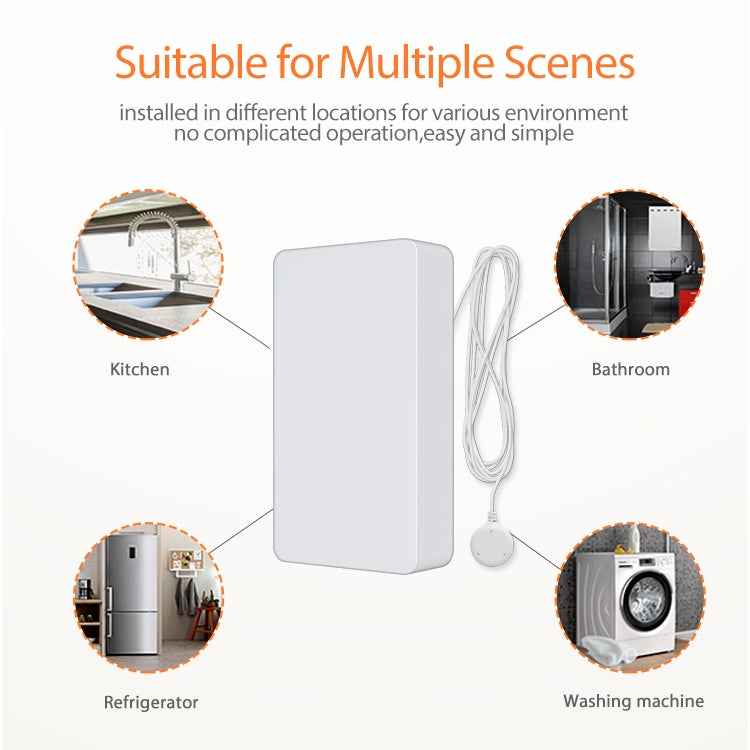 Suitable for Multiple Scenes

installed in different locations for various environment
no complicated operation,easy and simple

Kitchen

Bathroom

Refrigerator

Washing machine