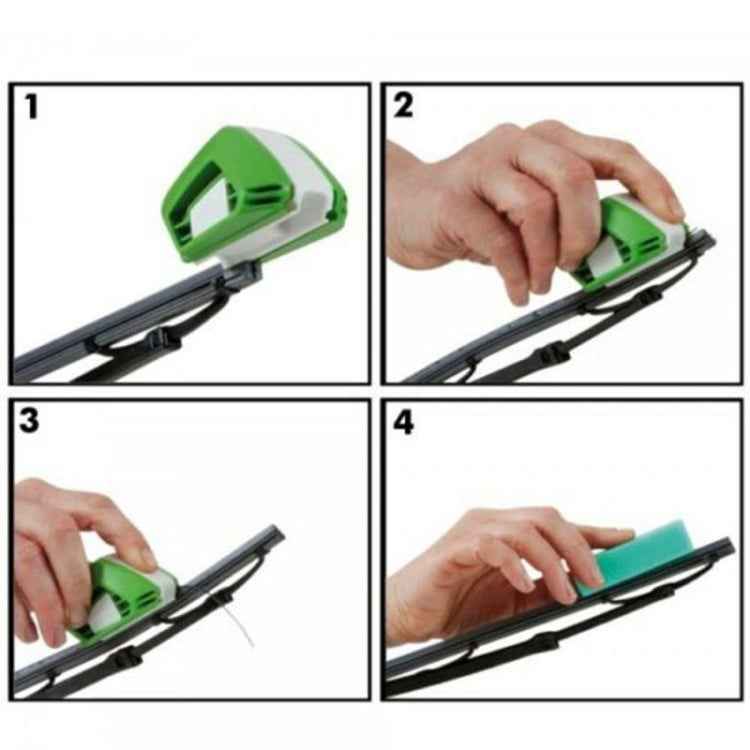 1

2

3

4