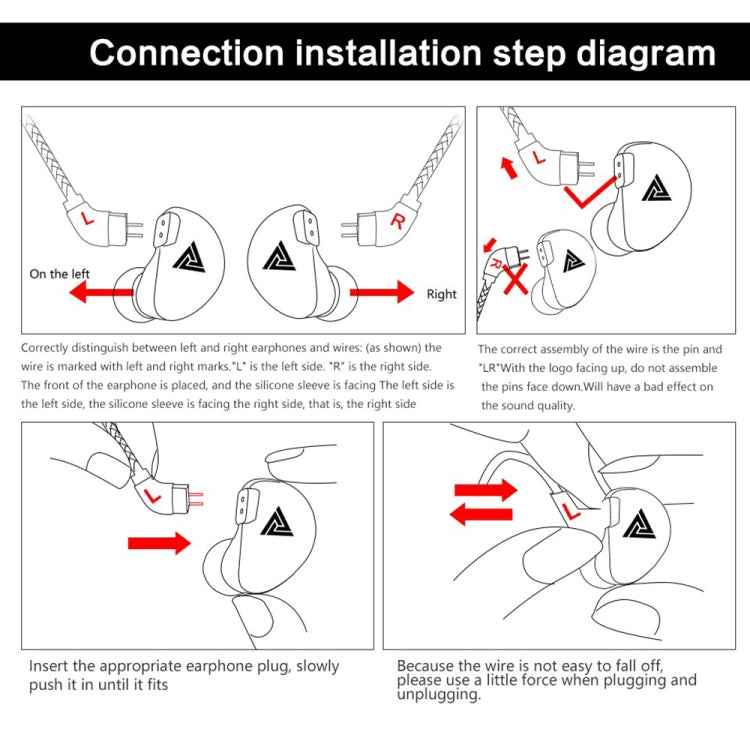 Connection installation step diagram

L

R

On the left

Right

Correctly distinguish between left and right earphones and wires: (as shown) the wire is marked with left and right marks."L" is the left side. "R" is the right side. The front of the earphone is placed, and the silicone sleeve is facing The left side is the left side, the silicone sleeve is facing the right side, that is, the right side

L

R

The correct assembly of the wire is the pin and "LR"With the logo facing up, do not assemble the pins face down.Will have a bad effect on the sound quality.

L

Insert the appropriate earphone plug, slowly push it in until it fits

L

Because the wire is not easy to fall off, please use a little force when plugging and unplugging.