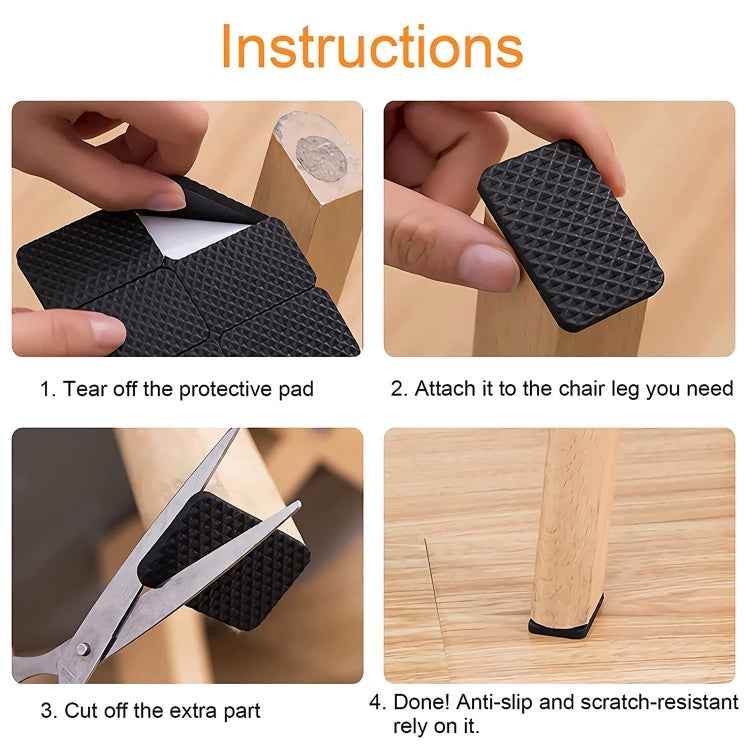 Instructions

1. Tear off the protective pad

2. Attach it to the chair leg you need

3. Cut off the extra part

4. Done! Anti-slip and scratch-resistant rely on it.