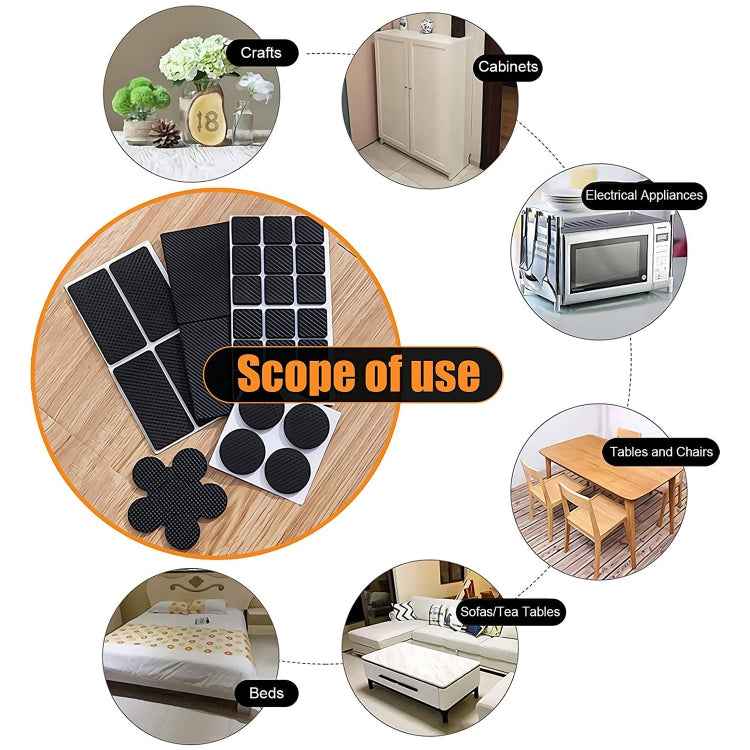 Crafts

18

Cabinets

Electrical Appliances

Scope of use

Tables and Chairs

Sofas/Tea Tables

Beds