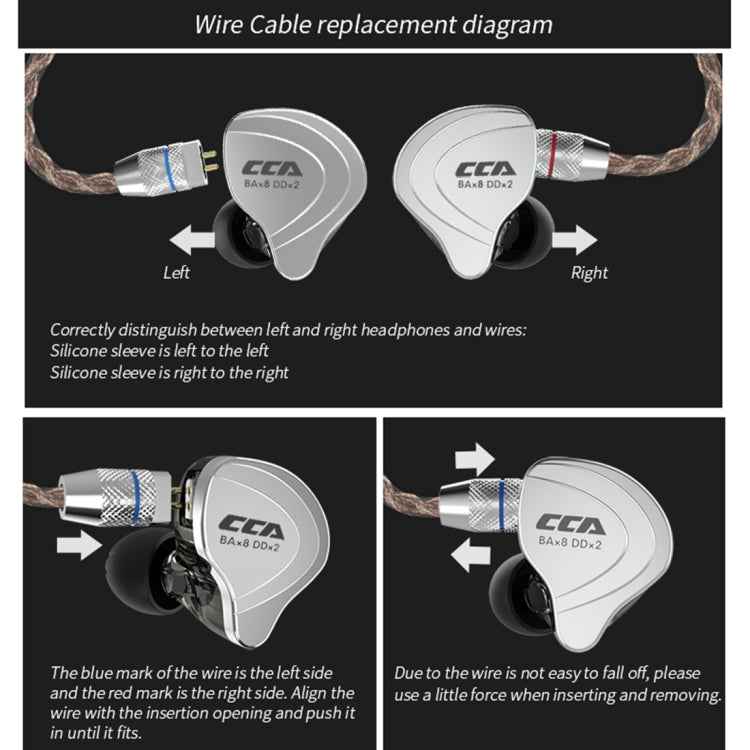 Wire Cable replacement diagram

CCA
BA×8 DD×2

CCA
BA×8 DD×2

Left

Right

Correctly distinguish between left and right headphones and wires:
Silicone sleeve is left to the left
Silicone sleeve is right to the right

CCA
BA×8 DD×2

The blue mark of the wire is the left side and the red mark is the right side. Align the wire with the insertion opening and push it in until it fits.

CCA
BA×8 DD×2

Due to the wire is not easy to fall off, please use a little force when inserting and removing.