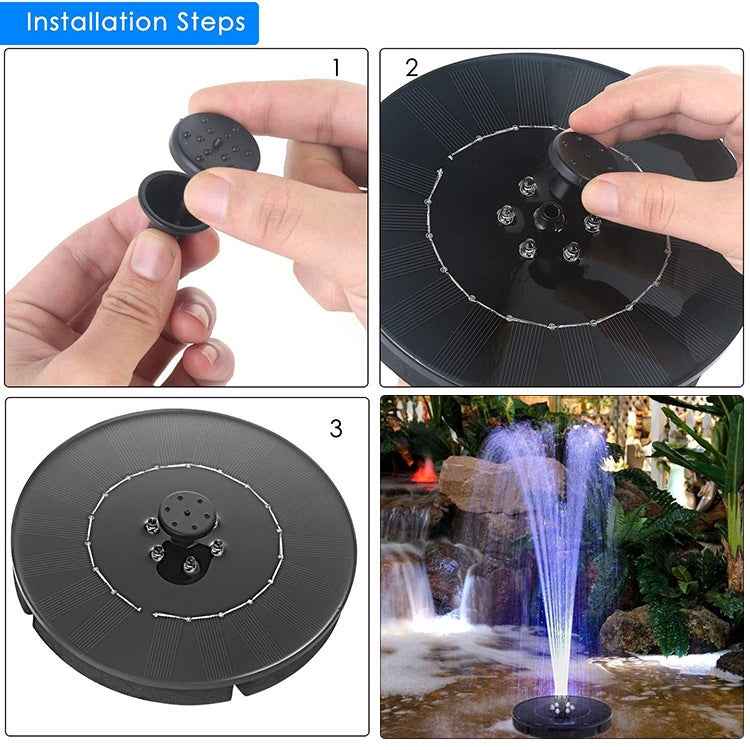 Installation Steps

1

2

3