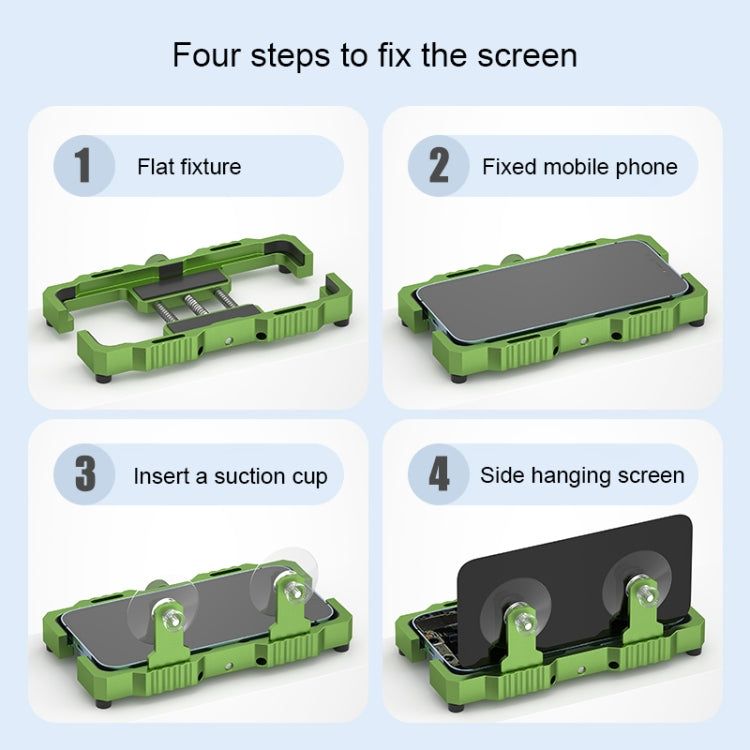 Four steps to fix the screen

1 Flat fixture

2 Fixed mobile phone

3 Insert a suction cup

4 Side hanging screen