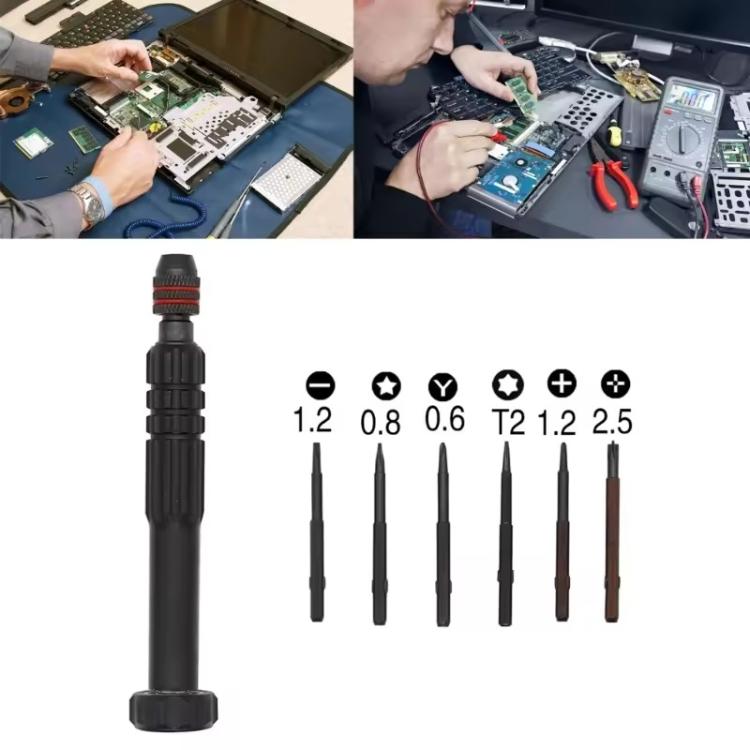 1.2 0.8 0.6 T2 1.2 2.5