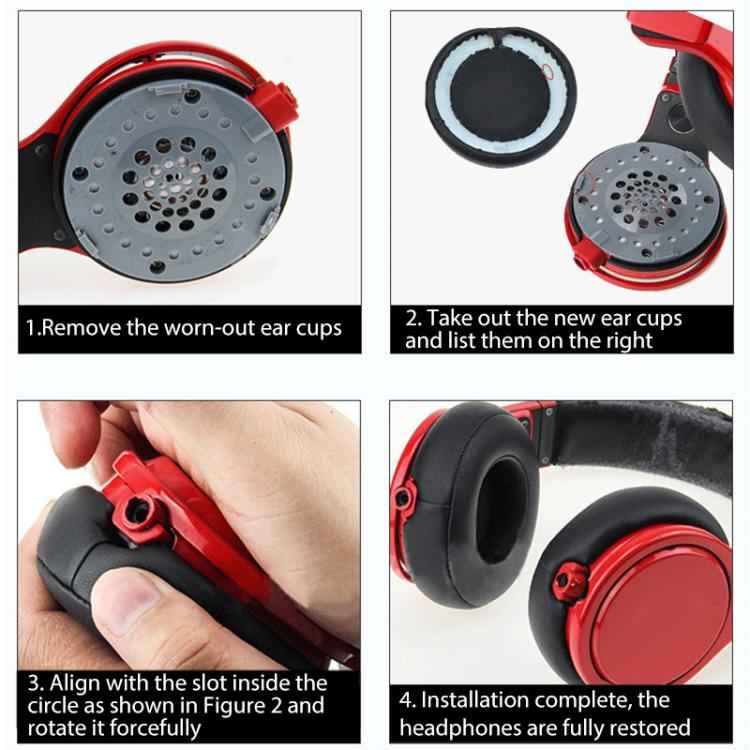 1.Remove the worn-out ear cups

2. Take out the new ear cups and list them on the right

3. Align with the slot inside the circle as shown in Figure 2 and rotate it forcefully

4. Installation complete, the headphones are fully restored