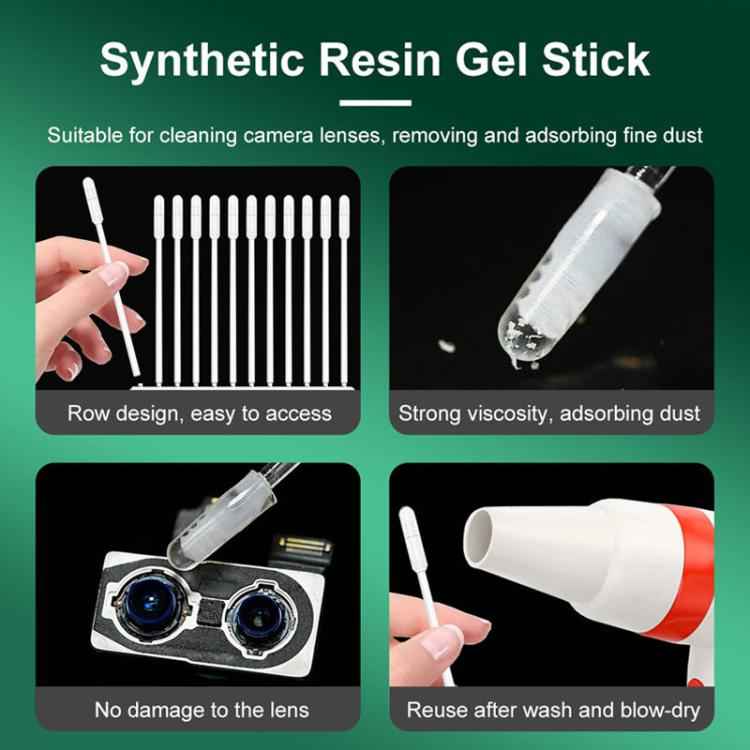 Synthetic Resin Gel Stick

Suitable for cleaning camera lenses, removing and adsorbing fine dust

Row design, easy to access

Strong viscosity, adsorbing dust

No damage to the lens

Reuse after wash and blow-dry