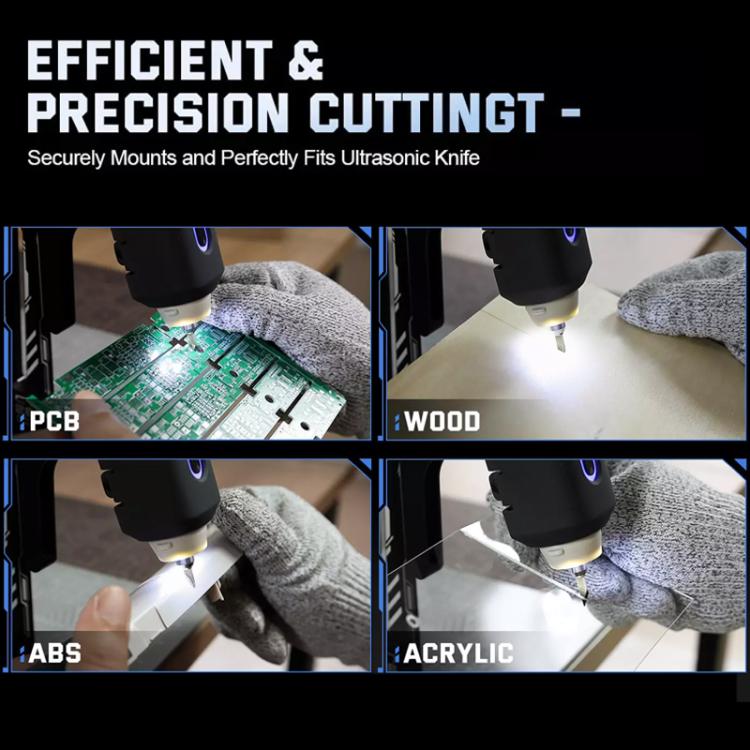 EFFICIENT & PRECISION CUTTINGT -

Securely Mounts and Perfectly Fits Ultrasonic Knife

PCB

WOOD

ABS

ACRYLIC