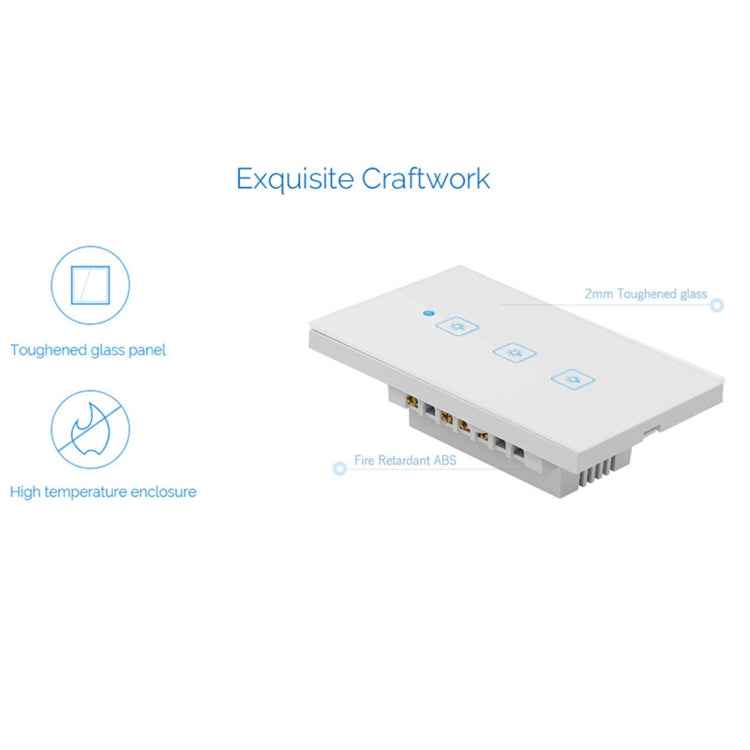 Exquisite Craftwork

Toughened glass panel

High temperature enclosure

2mm Toughened glass

Fire Retardant ABS