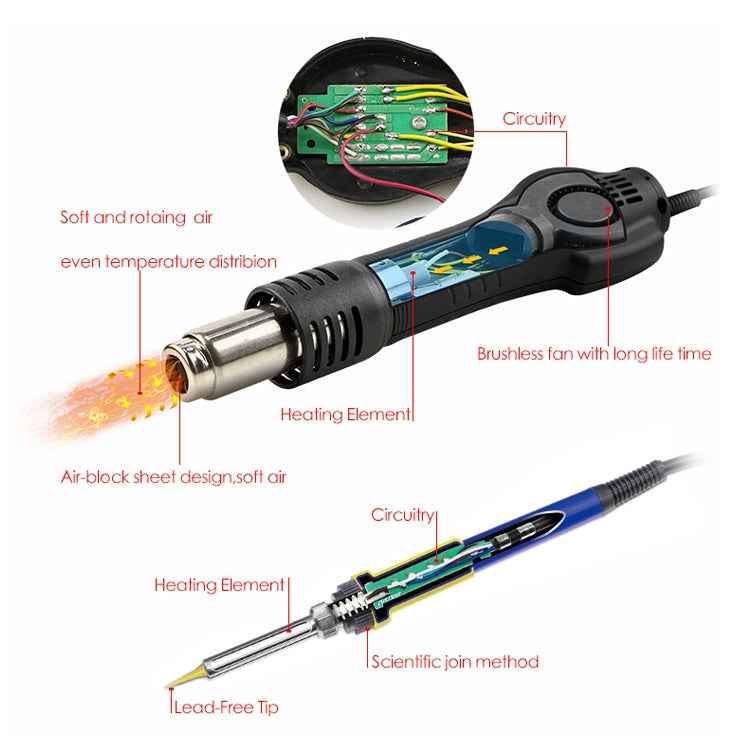 Circuitry

Soft and rotaing air

even temperature distribion

Brushless fan with long life time

Heating Element

Air-block sheet design,soft air

Circuitry

Heating Element

Scientific join method

Lead-Free Tip