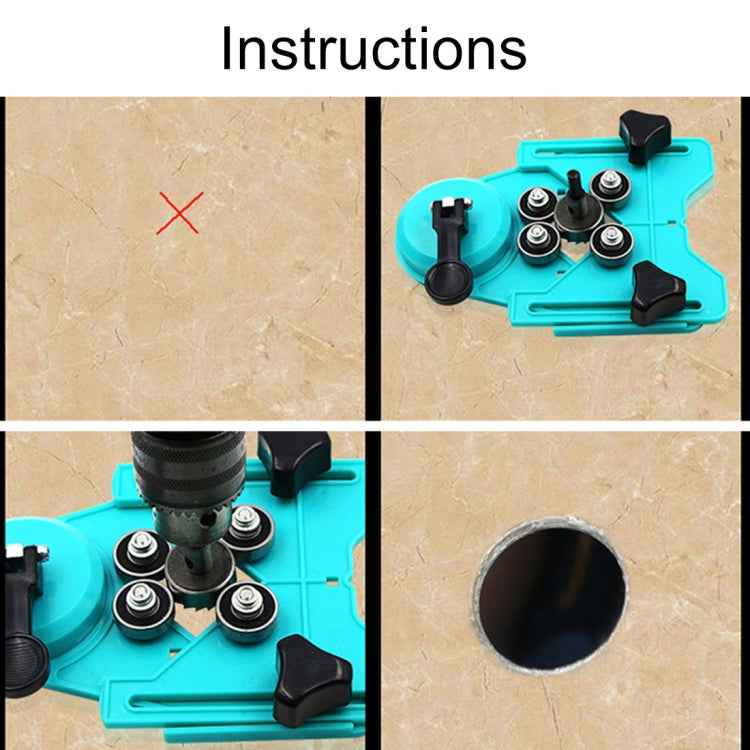 Instructions