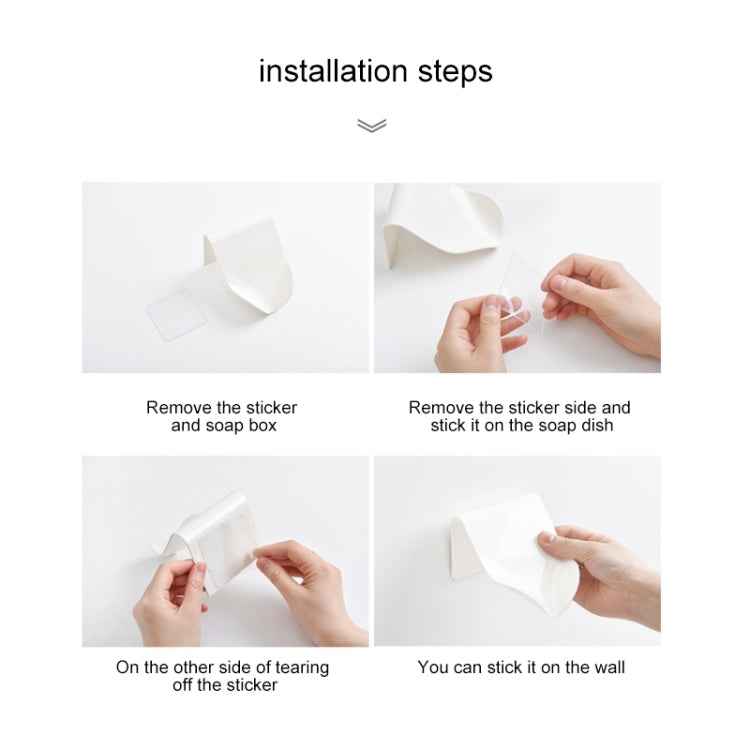 installation steps

Remove the sticker and soap box

Remove the sticker side and stick it on the soap dish

On the other side of tearing off the sticker

You can stick it on the wall