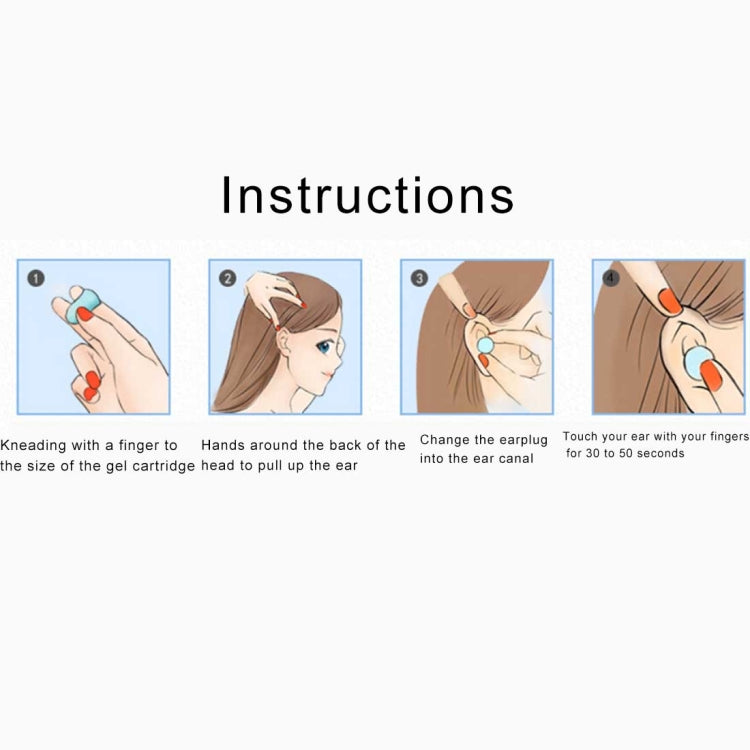 Instructions

1

Kneading with a finger to the size of the gel cartridge

2

Hands around the back of the head to pull up the ear

3

Change the earplug into the ear canal

4

Touch your ear with your fingers for 30 to 50 seconds