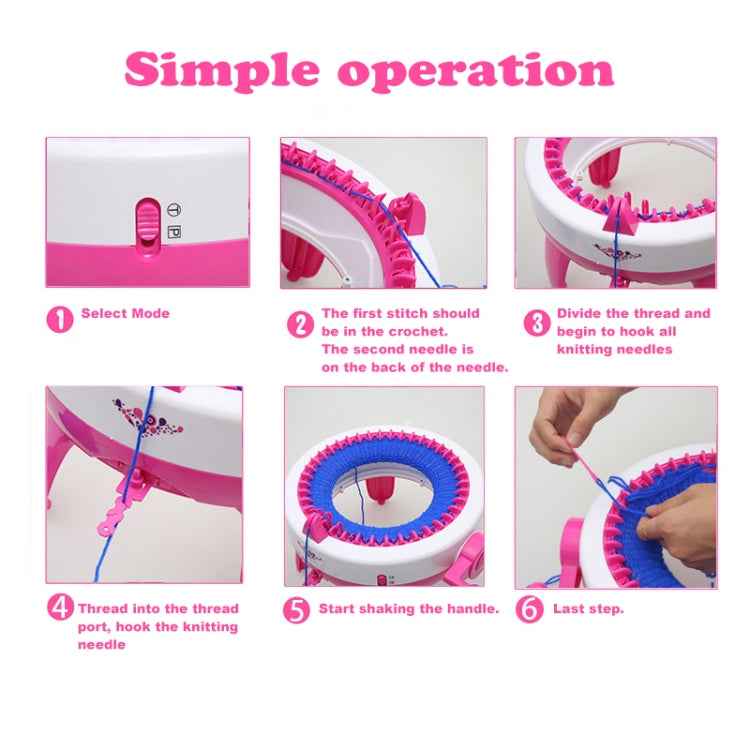 Simple operation

T
P

1 Select Mode

2 The first stitch should be in the crochet.
The second needle is on the back of the needle.

3 Divide the thread and begin to hook all knitting needles

4 Thread into the thread port, hook the knitting needle

5 Start shaking the handle.

6 Last step.