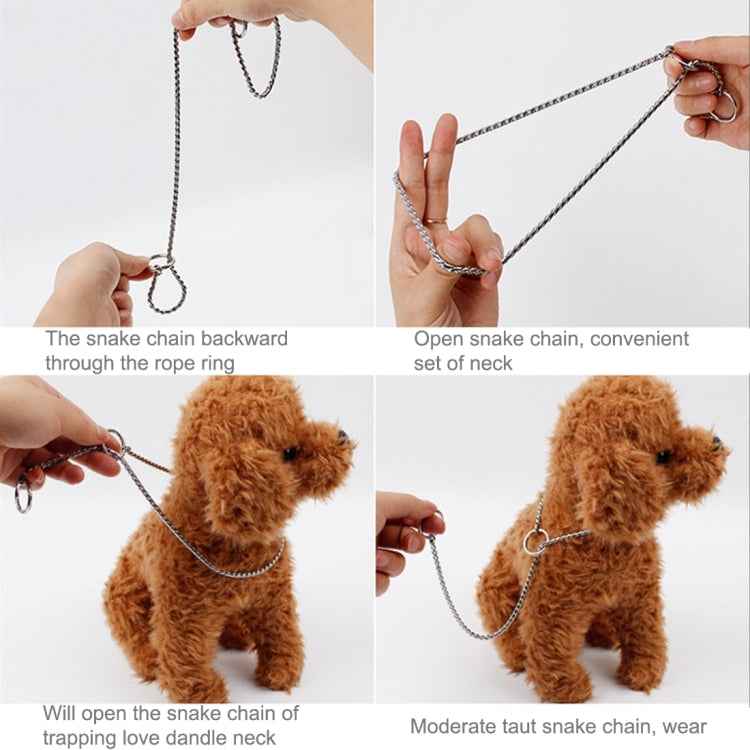 The snake chain backward through the rope ring

Open snake chain, convenient set of neck

Will open the snake chain of trapping love dandle neck

Moderate taut snake chain, wear