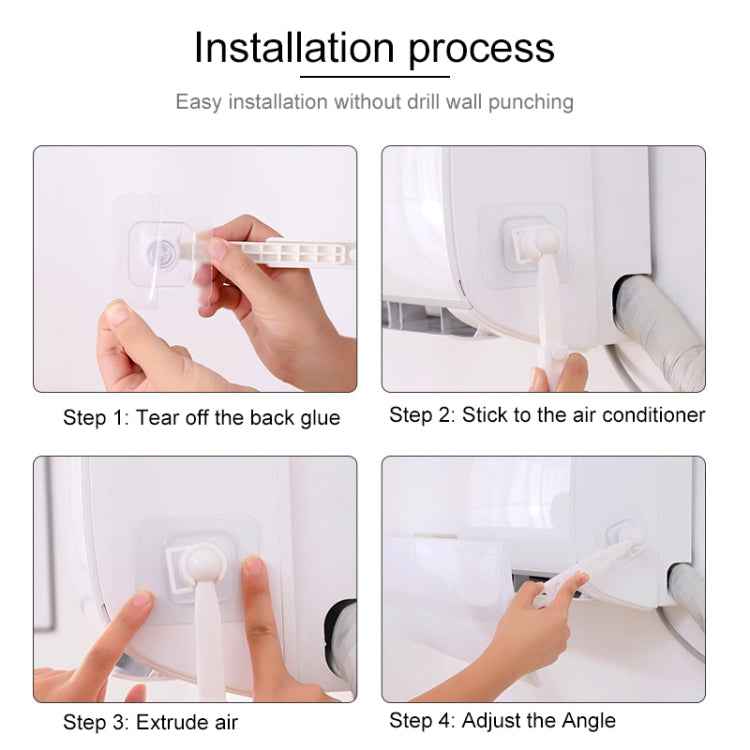 Installation process

Easy installation without drill wall punching

Step 1: Tear off the back glue

Step 2: Stick to the air conditioner

Step 3: Extrude air

Step 4: Adjust the Angle