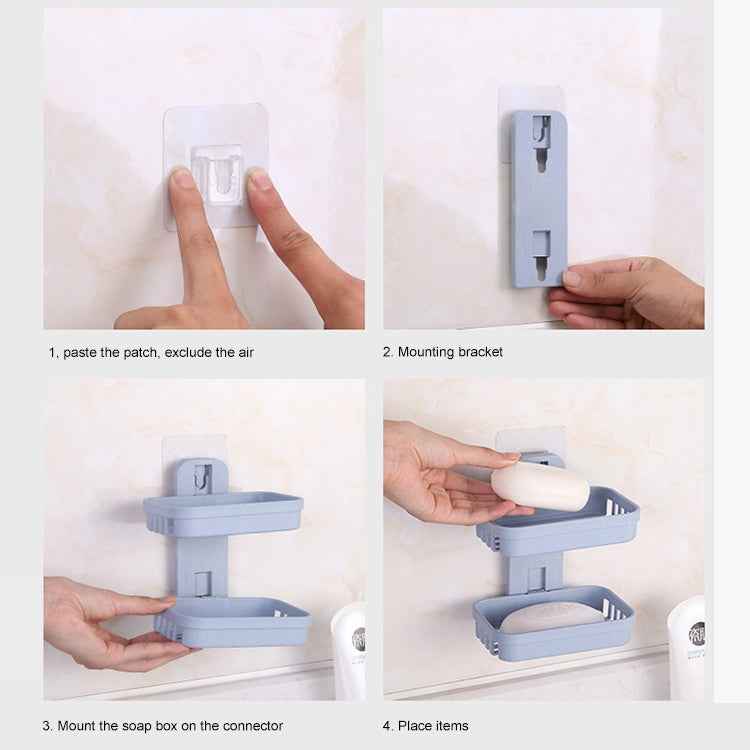 1, paste the patch, exclude the air

2. Mounting bracket

3. Mount the soap box on the connector

4. Place items