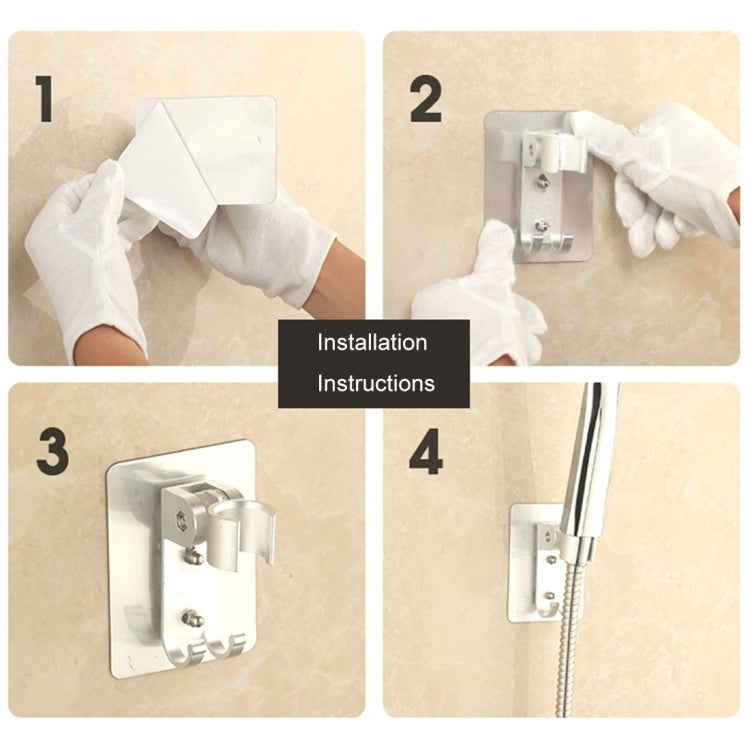 1

2

Installation Instructions

3

4