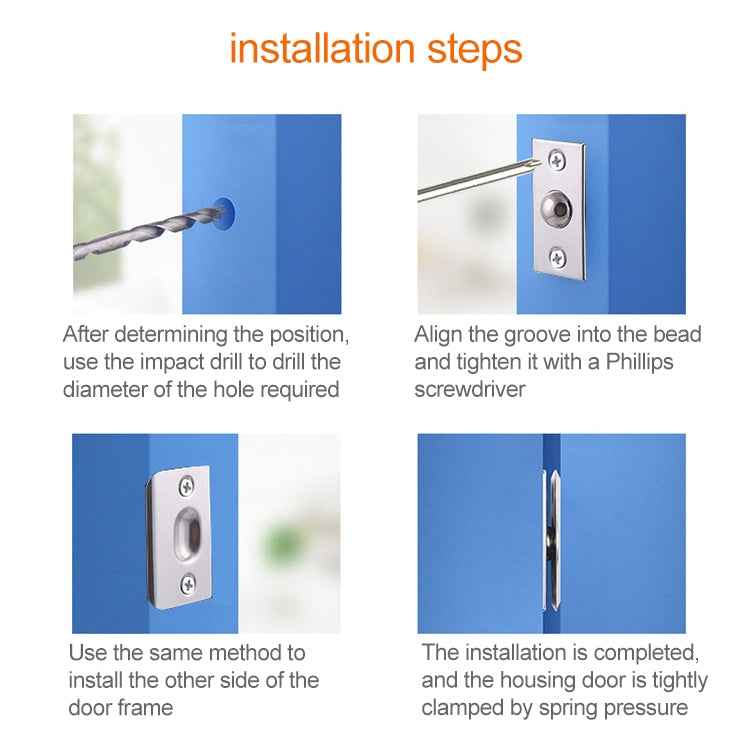 installation steps

After determining the position, use the impact drill to drill the diameter of the hole required

Align the groove into the bead and tighten it with a Phillips screwdriver

Use the same method to install the other side of the door frame

The installation is completed, and the housing door is tightly clamped by spring pressure