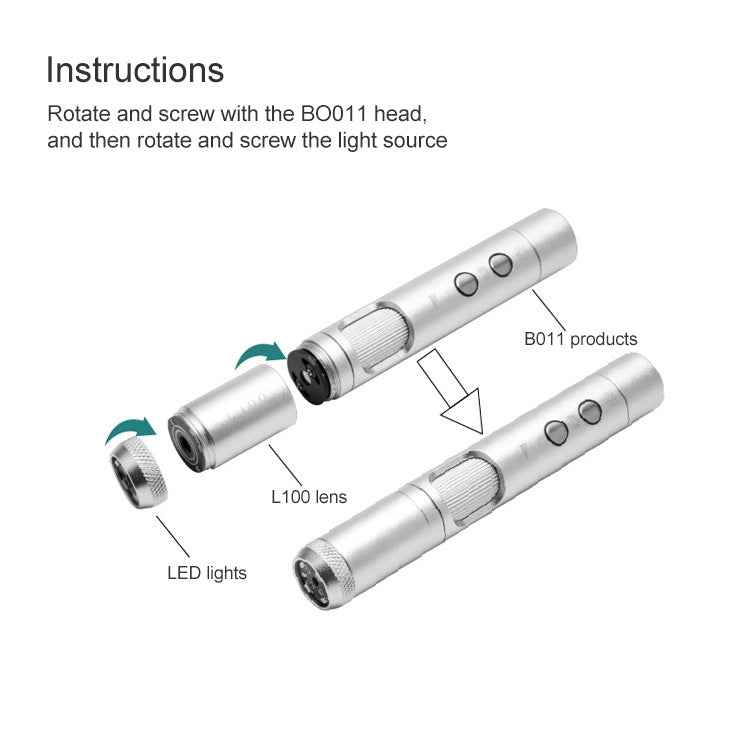 Instructions

Rotate and screw with the BO011 head, and then rotate and screw the light source

B011 products

L100 lens

LED lights