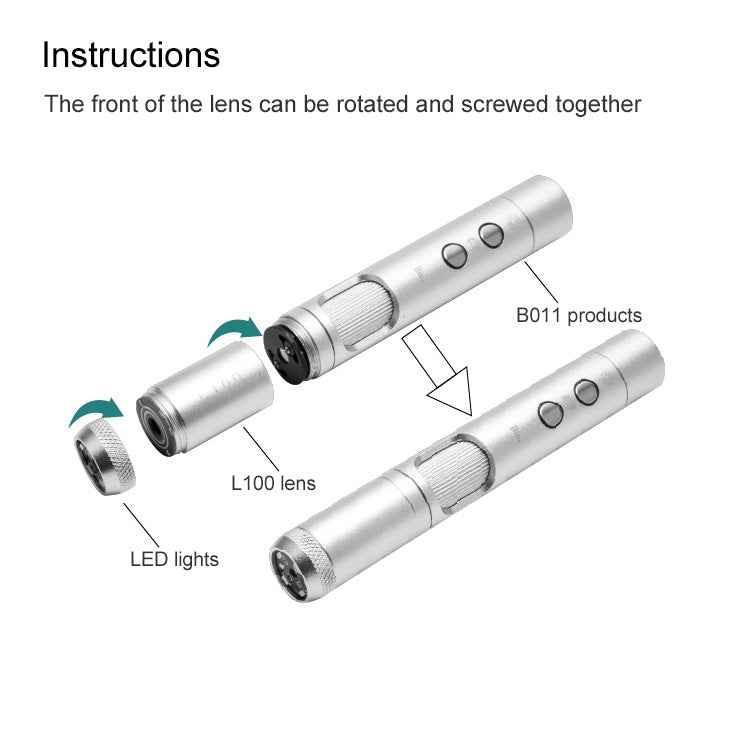 Instructions

The front of the lens can be rotated and screwed together

B011 products

L100 lens

LED lights