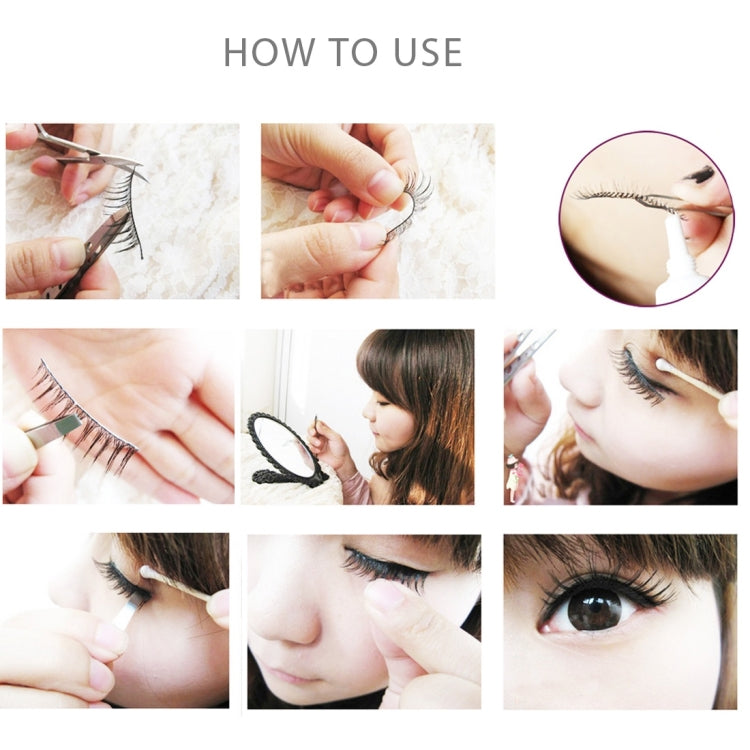 HOW TO USE