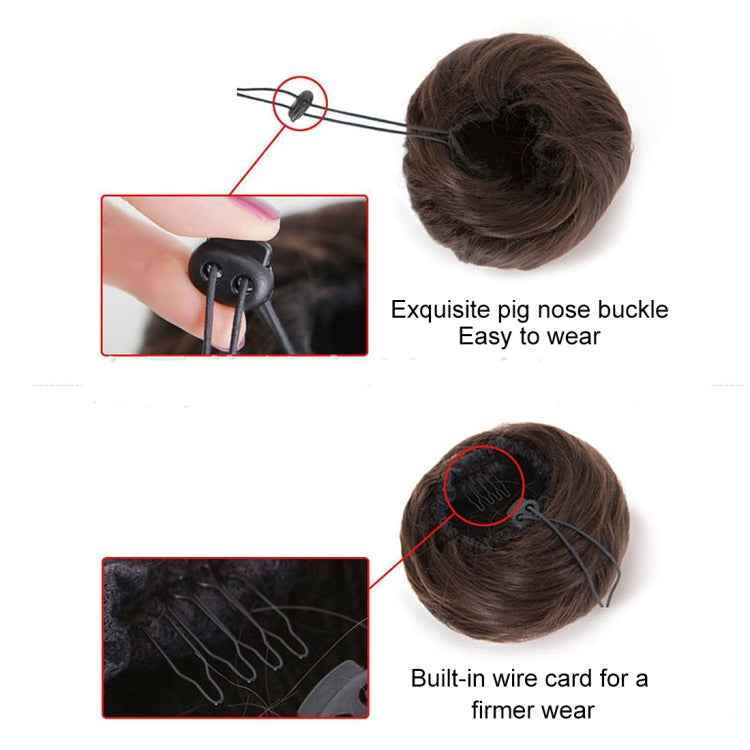 Exquisite pig nose buckle
Easy to wear

Built-in wire card for a firmer wear