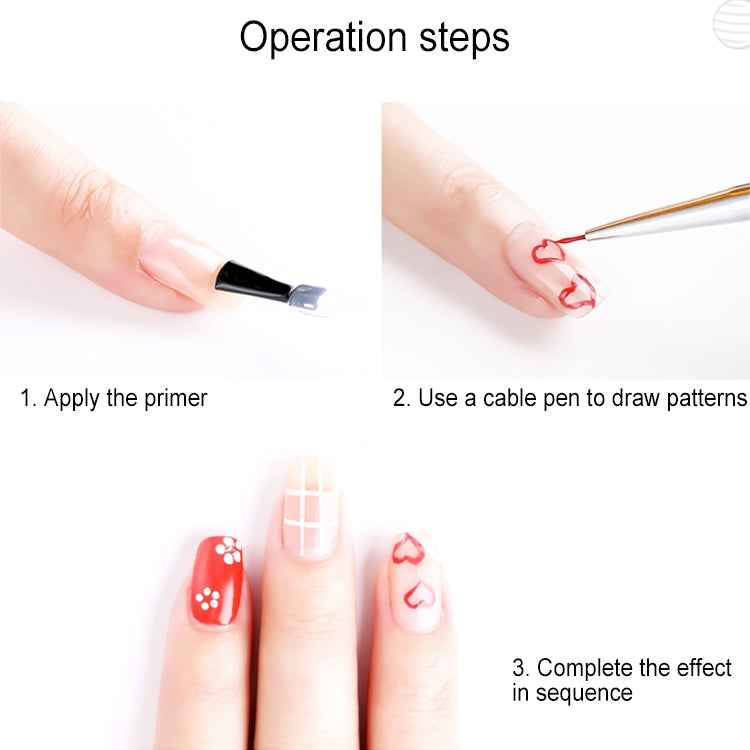 Operation steps

1. Apply the primer

2. Use a cable pen to draw patterns

3. Complete the effect in sequence