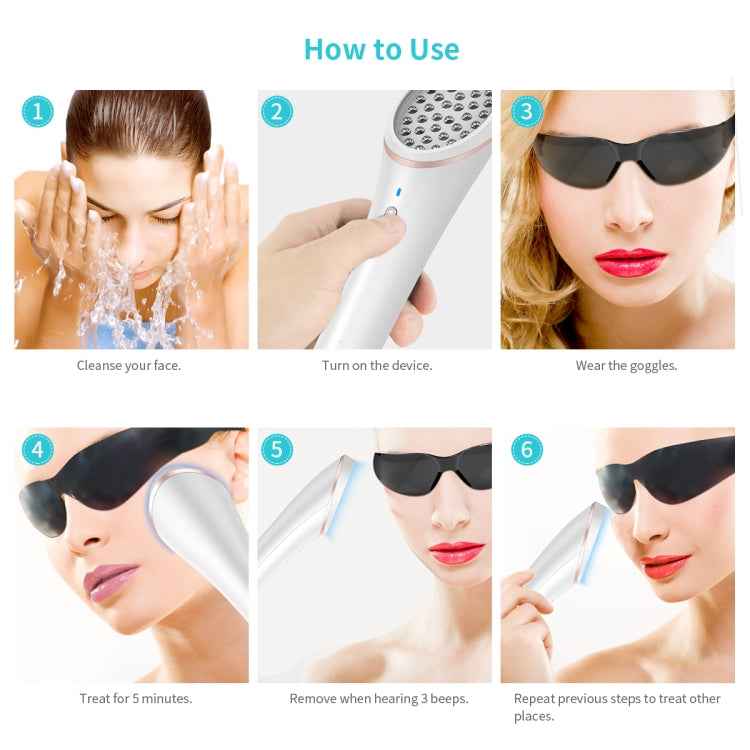 How to Use

1

Cleanse your face.

2

Turn on the device.

3

Wear the goggles.

4

Treat for 5 minutes.

5

Remove when hearing 3 beeps.

6

Repeat previous steps to treat other places.