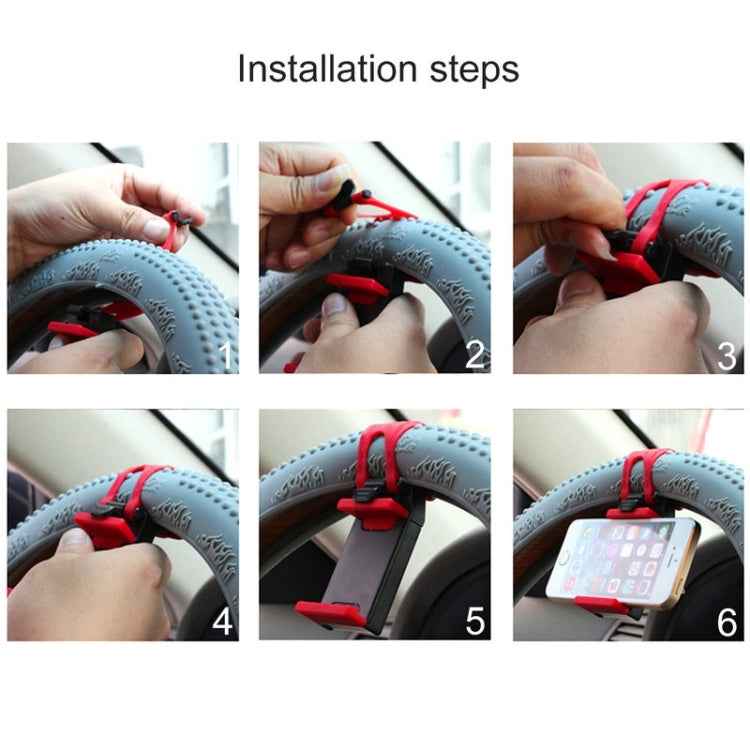 Installation steps

1

2

3

4

5

6