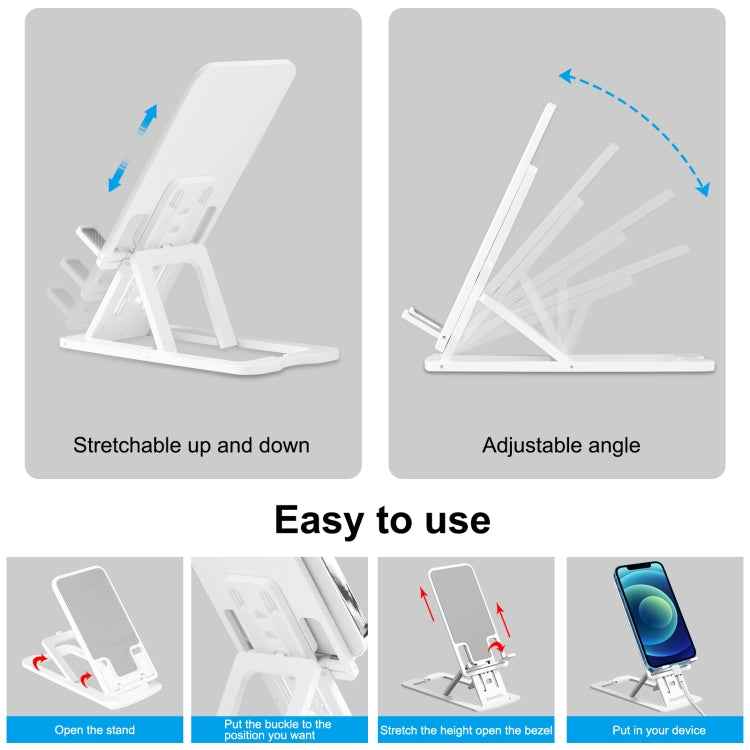 Stretchable up and down

Adjustable angle

Easy to use

Open the stand

Put the buckle to the position you want

Stretch the height open the bezel

Put in your device