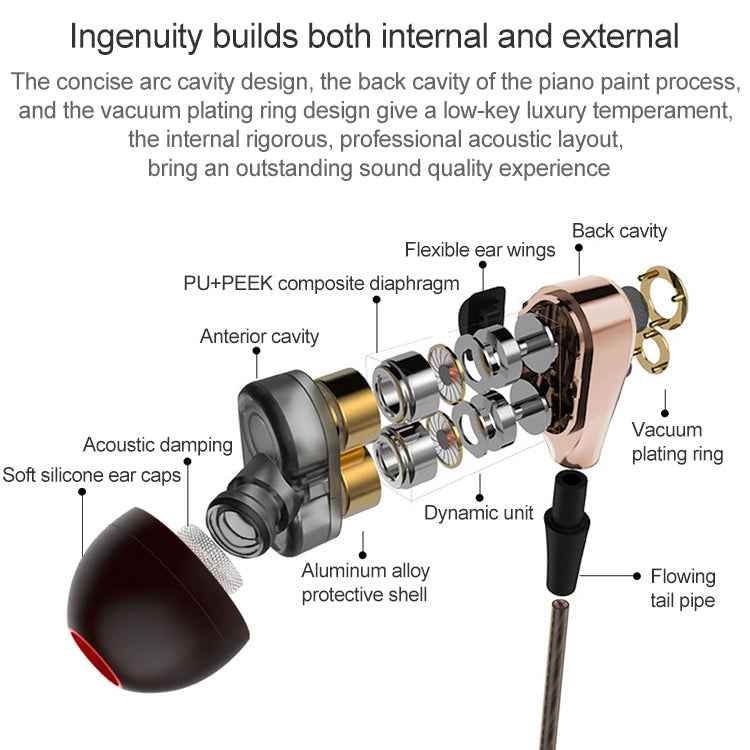 Ingenuity builds both internal and external

The concise arc cavity design, the back cavity of the piano paint process, and the vacuum plating ring design give a low-key luxury temperament, the internal rigorous, professional acoustic layout, bring an outstanding sound quality experience

Back cavity

Flexible ear wings

PU+PEEK composite diaphragm

Anterior cavity

Acoustic damping

Soft silicone ear caps

Vacuum plating ring

Dynamic unit

Aluminum alloy protective shell

Flowing tail pipe