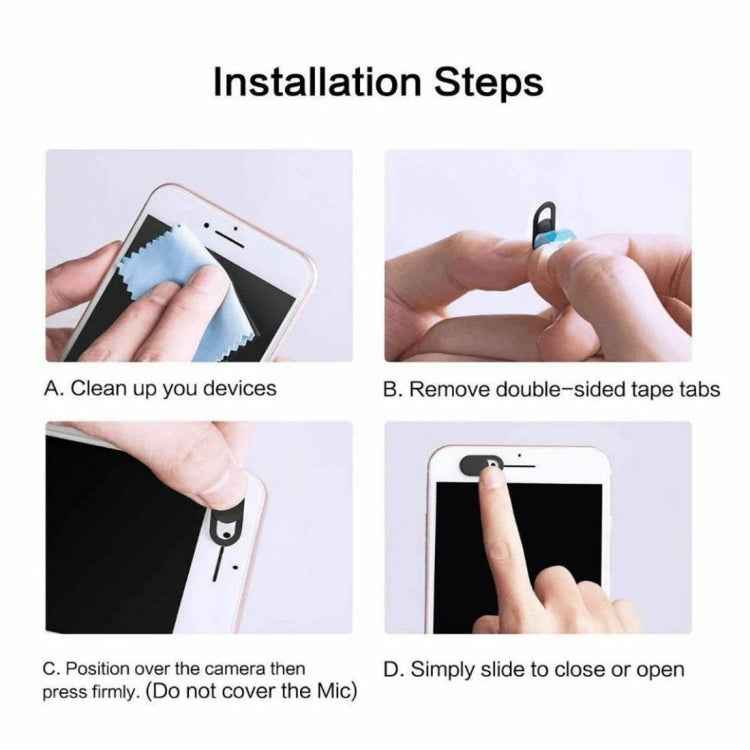 Installation Steps

A. Clean up you devices

B. Remove double-sided tape tabs

C. Position over the camera then press firmly. (Do not cover the Mic)

D. Simply slide to close or open