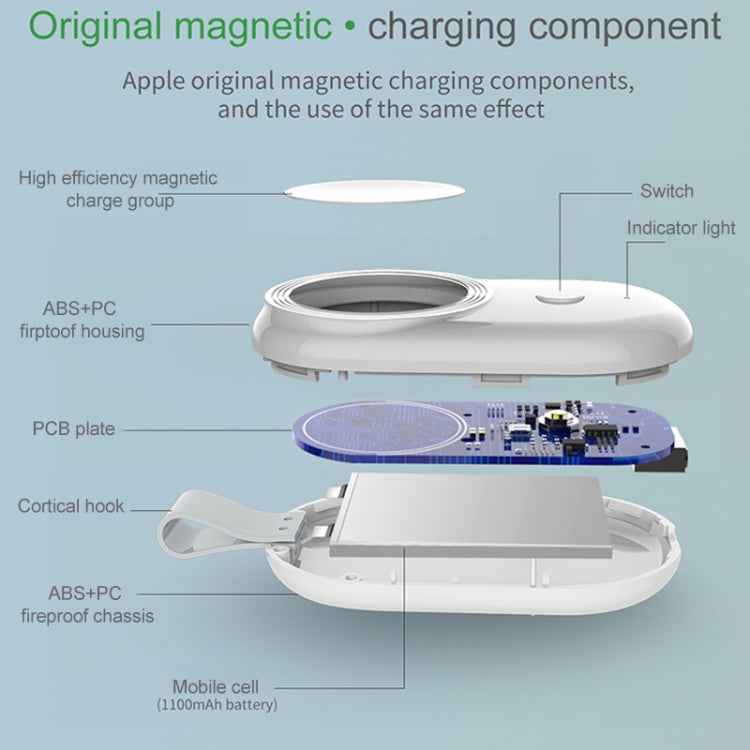 Original magnetic • charging component

Apple original magnetic charging components, and the use of the same effect

High efficiency magnetic charge group

Switch

Indicator light

ABS+PC firptoof housing

PCB plate

Cortical hook

ABS+PC fireproof chassis

Mobile cell (1100mAh battery)