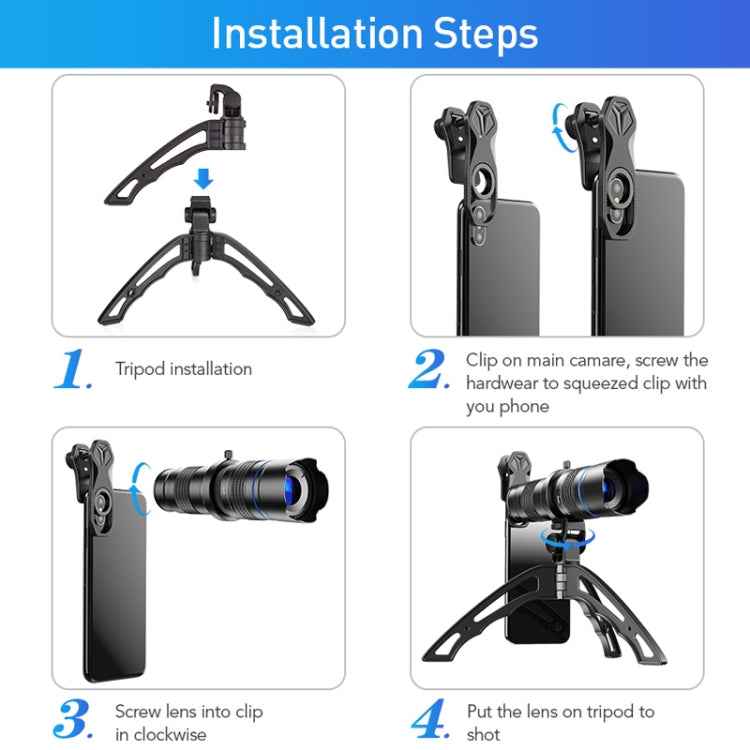 Installation Steps

1. Tripod installation

2. Clip on main camare, screw the hardwear to squeezed clip with you phone

3. Screw lens into clip in clockwise

4. Put the lens on tripod to shot