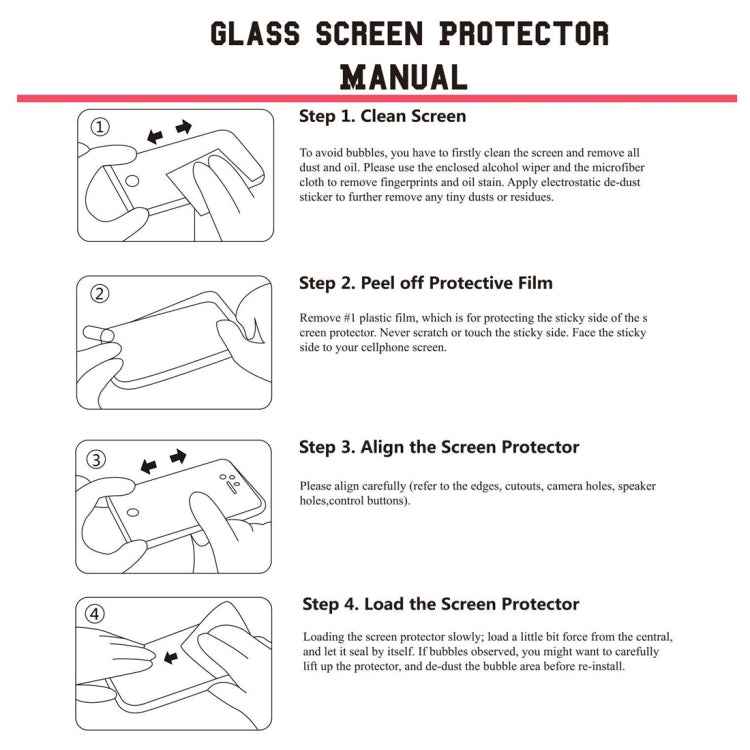 GLASS SCREEN PROTECTOR MANUAL

①

Step 1. Clean Screen

To avoid bubbles, you have to firstly clean the screen and remove all dust and oil. Please use the enclosed alcohol wiper and the microfiber cloth to remove fingerprints and oil stain. Apply electrostatic de-dust sticker to further remove any tiny dusts or residues.

②

Step 2. Peel off Protective Film

Remove #1 plastic film, which is for protecting the sticky side of the s creen protector. Never scratch or touch the sticky side. Face the sticky side to your cellphone screen.

③

Step 3. Align the Screen Protector

Please align carefully (refer to the edges, cutouts, camera holes, speaker holes,control buttons).

④

Step 4. Load the Screen Protector

Loading the screen protector slowly; load a little bit force from the central, and let it seal by itself. If bubbles observed, you might want to carefully lift up the protector, and de-dust the bubble area before re-install.