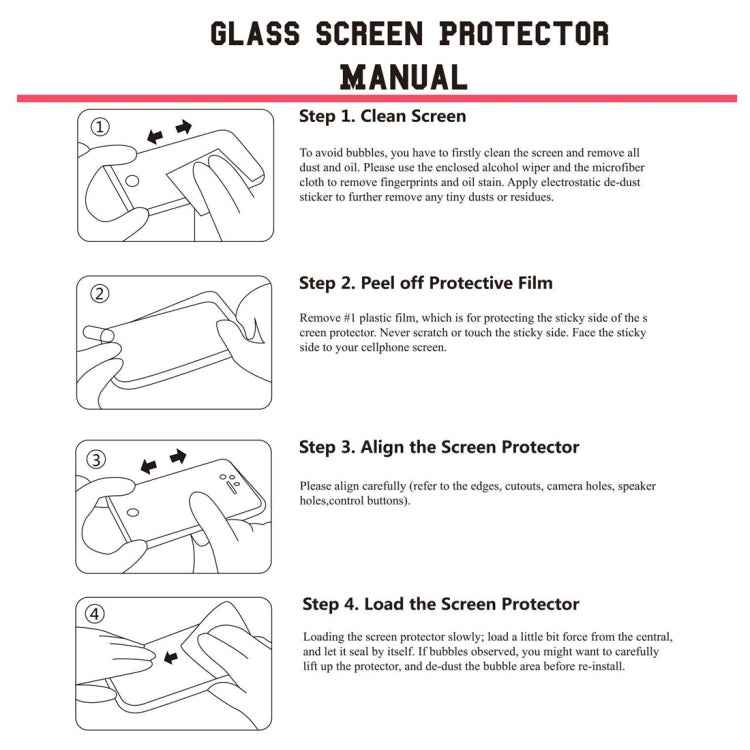 GLASS SCREEN PROTECTOR MANUAL

①

Step 1. Clean Screen

To avoid bubbles, you have to firstly clean the screen and remove all dust and oil. Please use the enclosed alcohol wiper and the microfiber cloth to remove fingerprints and oil stain. Apply electrostatic de-dust sticker to further remove any tiny dusts or residues.

②

Step 2. Peel off Protective Film

Remove #1 plastic film, which is for protecting the sticky side of the s creen protector. Never scratch or touch the sticky side. Face the sticky side to your cellphone screen.

③

Step 3. Align the Screen Protector

Please align carefully (refer to the edges, cutouts, camera holes, speaker holes,control buttons).

④

Step 4. Load the Screen Protector

Loading the screen protector slowly; load a little bit force from the central, and let it seal by itself. If bubbles observed, you might want to carefully lift up the protector, and de-dust the bubble area before re-install.