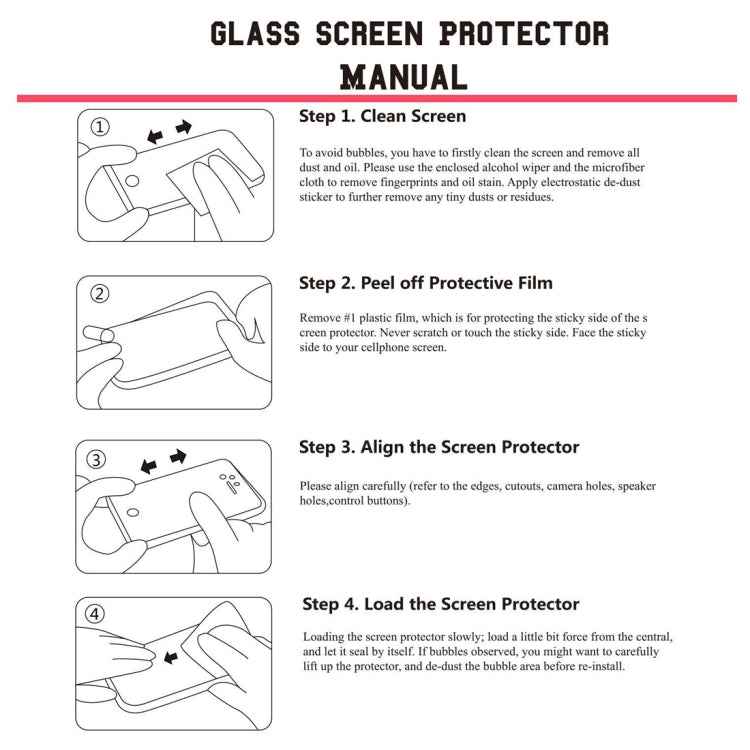 GLASS SCREEN PROTECTOR MANUAL

①

Step 1. Clean Screen

To avoid bubbles, you have to firstly clean the screen and remove all dust and oil. Please use the enclosed alcohol wiper and the microfiber cloth to remove fingerprints and oil stain. Apply electrostatic de-dust sticker to further remove any tiny dusts or residues.

②

Step 2. Peel off Protective Film

Remove #1 plastic film, which is for protecting the sticky side of the s creen protector. Never scratch or touch the sticky side. Face the sticky side to your cellphone screen.

③

Step 3. Align the Screen Protector

Please align carefully (refer to the edges, cutouts, camera holes, speaker holes,control buttons).

④

Step 4. Load the Screen Protector

Loading the screen protector slowly; load a little bit force from the central, and let it seal by itself. If bubbles observed, you might want to carefully lift up the protector, and de-dust the bubble area before re-install.