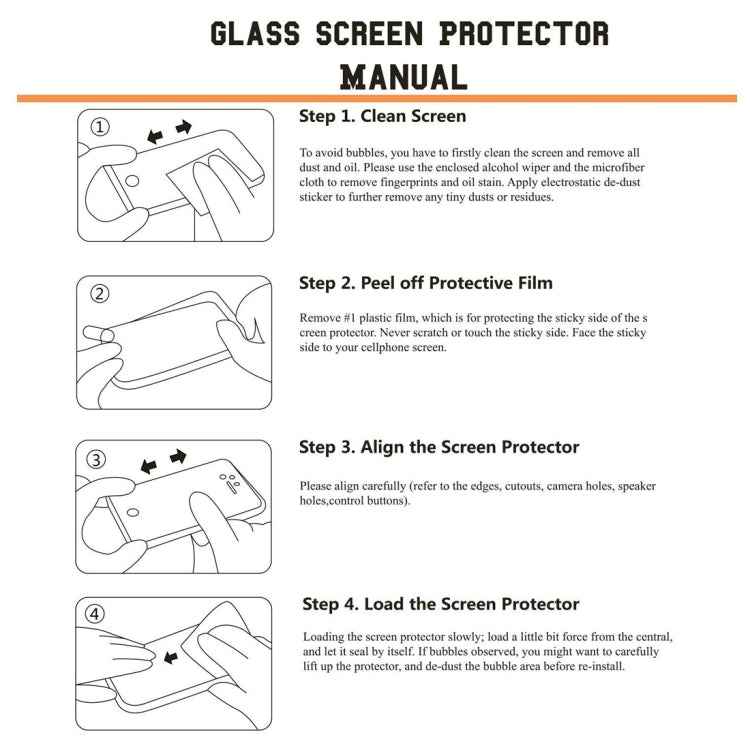 GLASS SCREEN PROTECTOR MANUAL

①

Step 1. Clean Screen

To avoid bubbles, you have to firstly clean the screen and remove all dust and oil. Please use the enclosed alcohol wiper and the microfiber cloth to remove fingerprints and oil stain. Apply electrostatic de-dust sticker to further remove any tiny dusts or residues.

②

Step 2. Peel off Protective Film

Remove #1 plastic film, which is for protecting the sticky side of the s creen protector. Never scratch or touch the sticky side. Face the sticky side to your cellphone screen.

③

Step 3. Align the Screen Protector

Please align carefully (refer to the edges, cutouts, camera holes, speaker holes,control buttons).

④

Step 4. Load the Screen Protector

Loading the screen protector slowly; load a little bit force from the central, and let it seal by itself. If bubbles observed, you might want to carefully lift up the protector, and de-dust the bubble area before re-install.