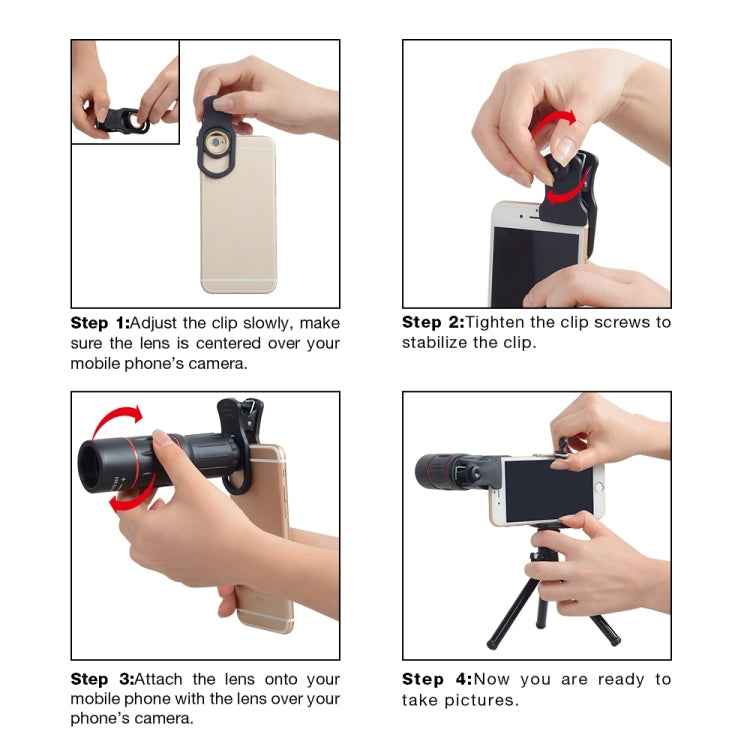 Step 1:Adjust the clip slowly, make sure the lens is centered over your mobile phone's camera.

Step 2:Tighten the clip screws to stabilize the clip.

Step 3:Attach the lens onto your mobile phone with the lens over your phone's camera.

Step 4:Now you are ready to take pictures.