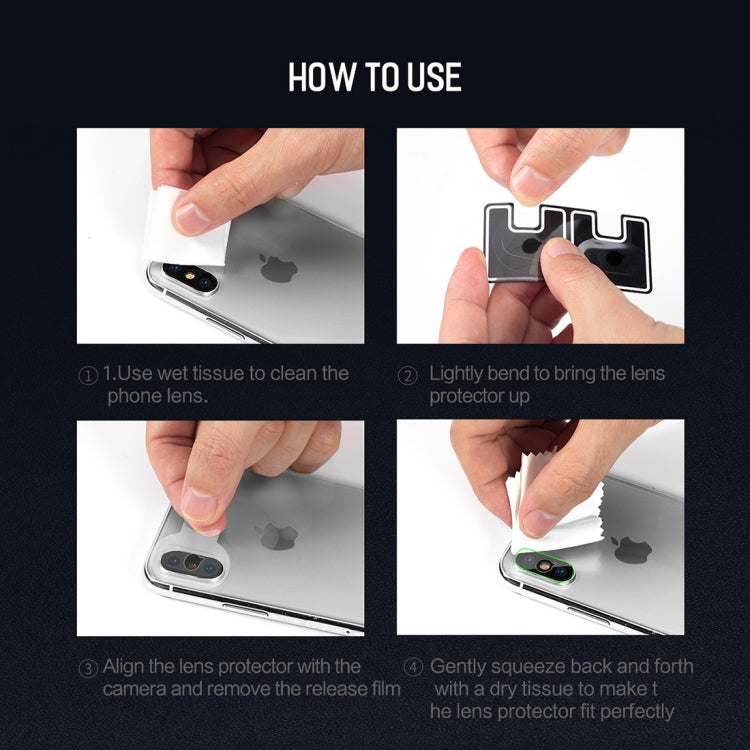 HOW TO USE

① 1.Use wet tissue to clean the phone lens.

② Lightly bend to bring the lens protector up

③ Align the lens protector with the camera and remove the release film

④ Gently squeeze back and forth with a dry tissue to make t he lens protector fit perfectly