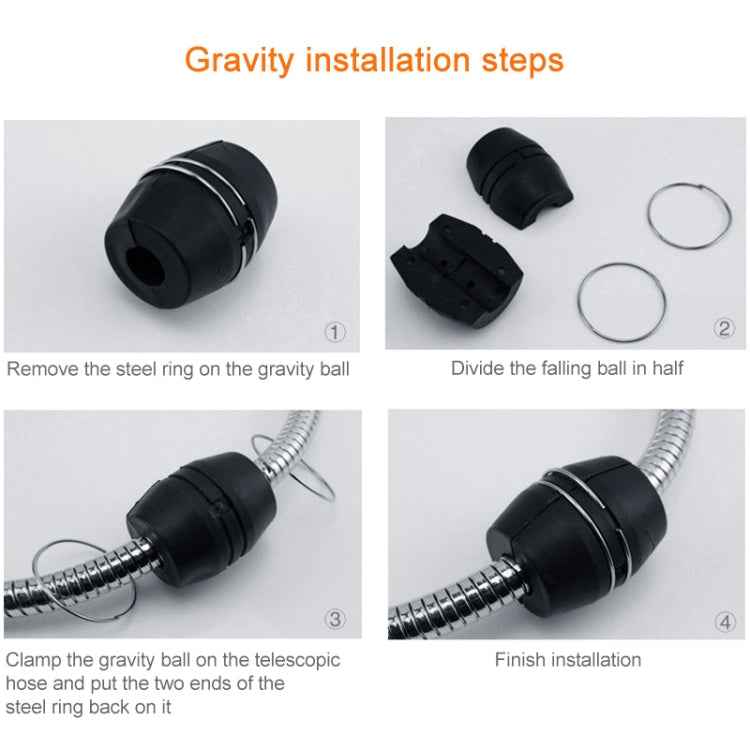 Gravity installation steps

①

Remove the steel ring on the gravity ball

②

Divide the falling ball in half

③

Clamp the gravity ball on the telescopic hose and put the two ends of the steel ring back on it

④

Finish installation