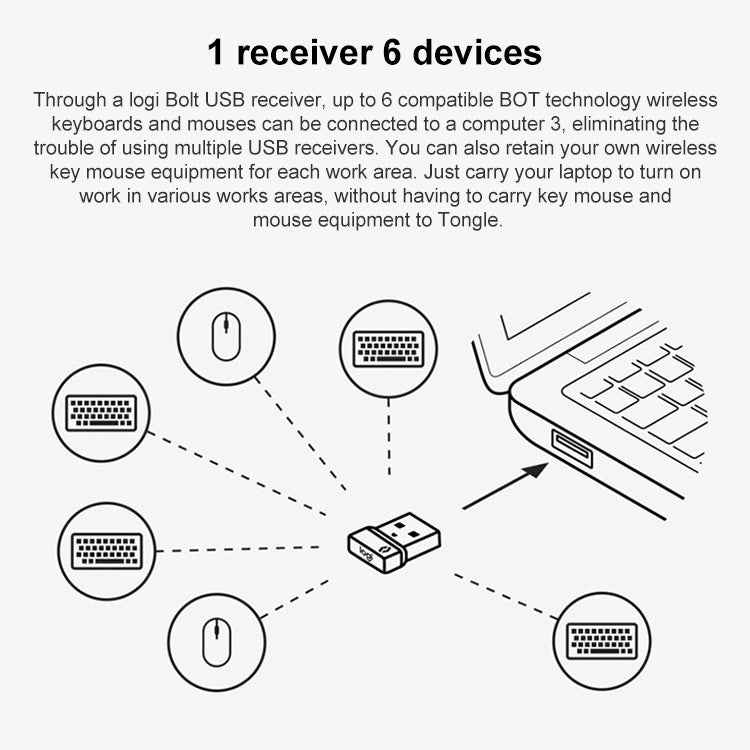 1 receiver 6 devices

Through a logi Bolt USB receiver, up to 6 compatible BOT technology wireless keyboards and mouses can be connected to a computer 3, eliminating the trouble of using multiple USB receivers. You can also retain your own wireless key mouse equipment for each work area. Just carry your laptop to turn on work in various works areas, without having to carry key mouse and mouse equipment to Tongle.

logi