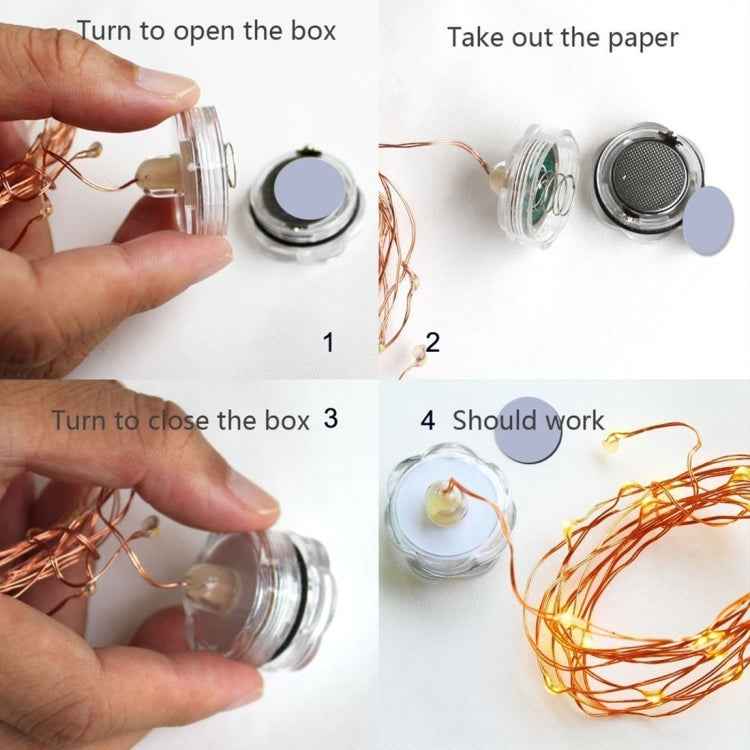 Turn to open the box

1

Take out the paper

2

Turn to close the box 3

4 Should work