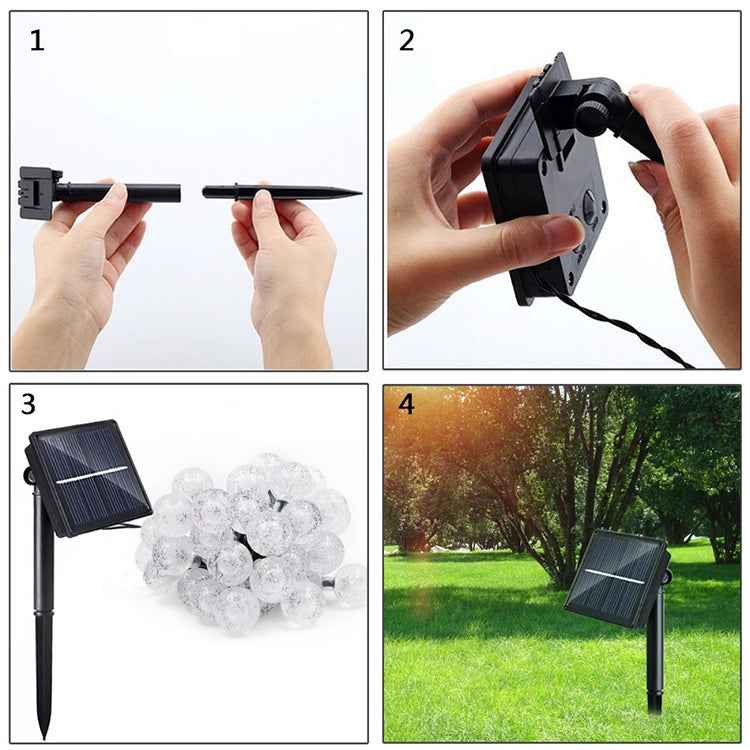 1

2

3

4