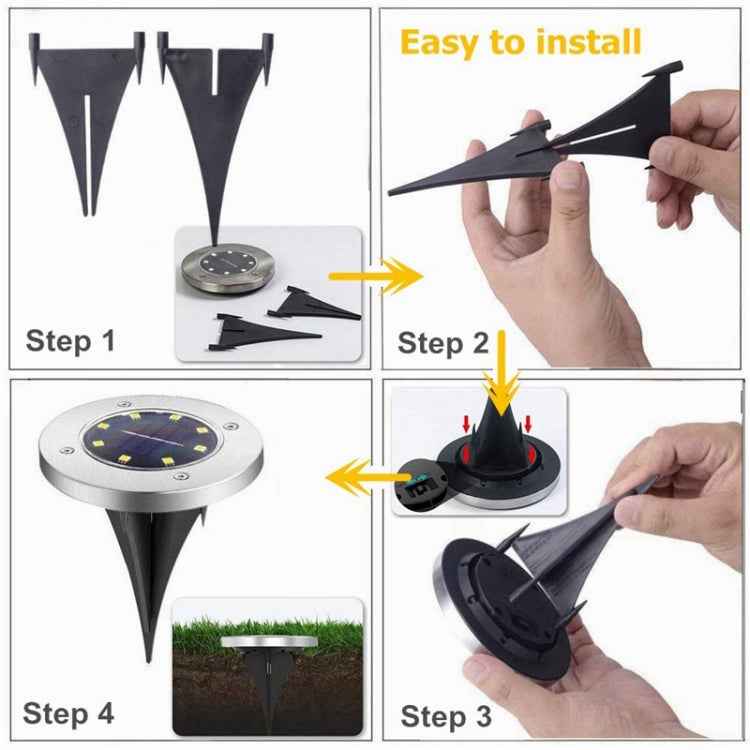 Step 1

Easy to install

Step 2

Step 4

Step 3